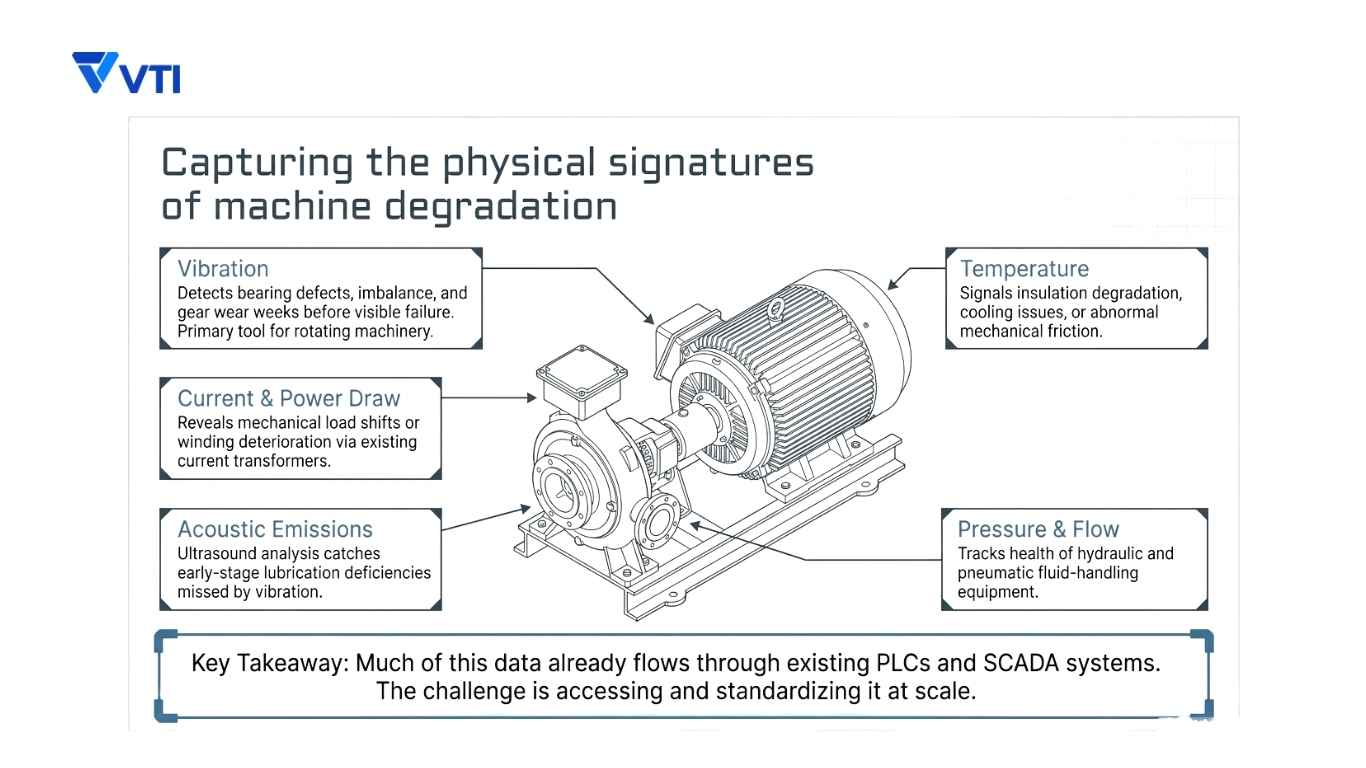 VTI

Capturing the physical signatures of machine degradation

Vibration
Detects bearing defects, imbalance, and gear wear weeks before visible failure. Primary tool for rotating machinery.

Current & Power Draw
Reveals mechanical load shifts or winding deterioration via existing current transformers.

Acoustic Emissions
Ultrasound analysis catches early-stage lubrication deficiencies missed by vibration.

Temperature
Signals insulation degradation, cooling issues, or abnormal mechanical friction.

Pressure & Flow
Tracks health of hydraulic and pneumatic fluid-handling equipment.

Key Takeaway: Much of this data already flows through existing PLCs and SCADA systems. The challenge is accessing and standardizing it at scale.